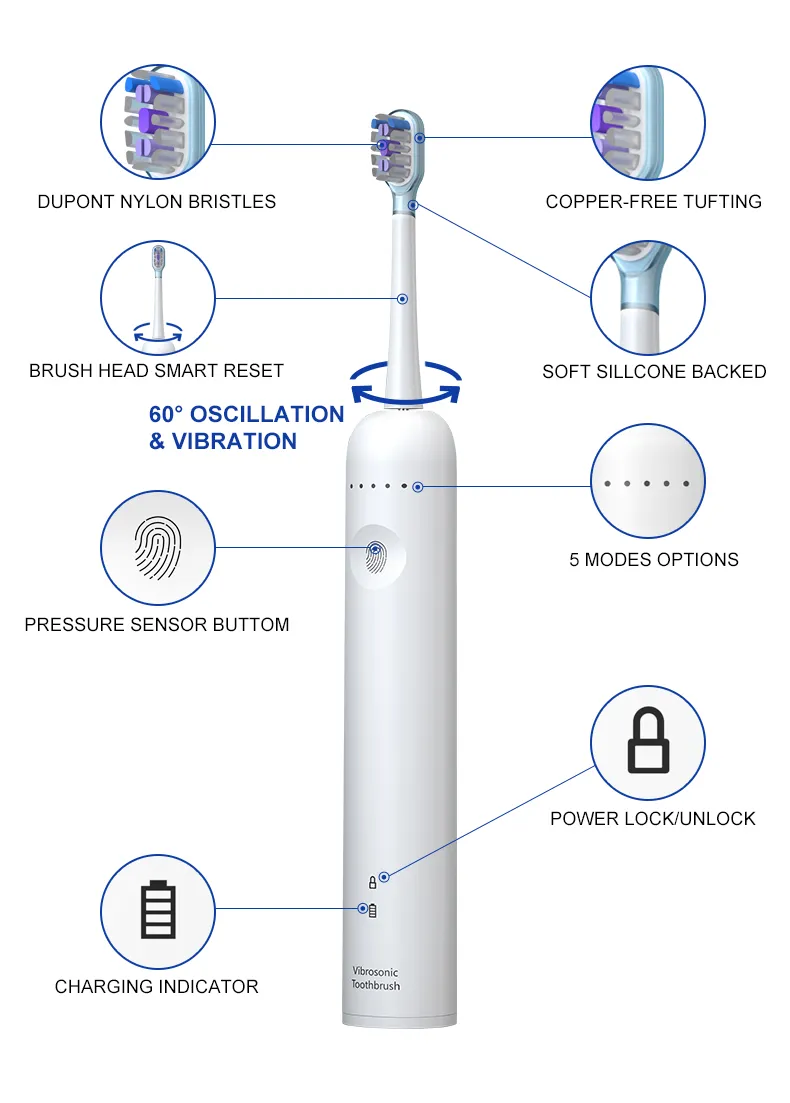 DUPONT NYLON BRISTLES

COPPER-FREE TUFTING

BRUSH HEAD SMART RESET

SOFT SILLCONE BACKED

60° OSCILLATION & VIBRATION

5 MODES OPTIONS

PRESSURE SENSOR BUTTOM

POWER LOCK/UNLOCK

CHARGING INDICATOR

Vibrosonic Toothbrush